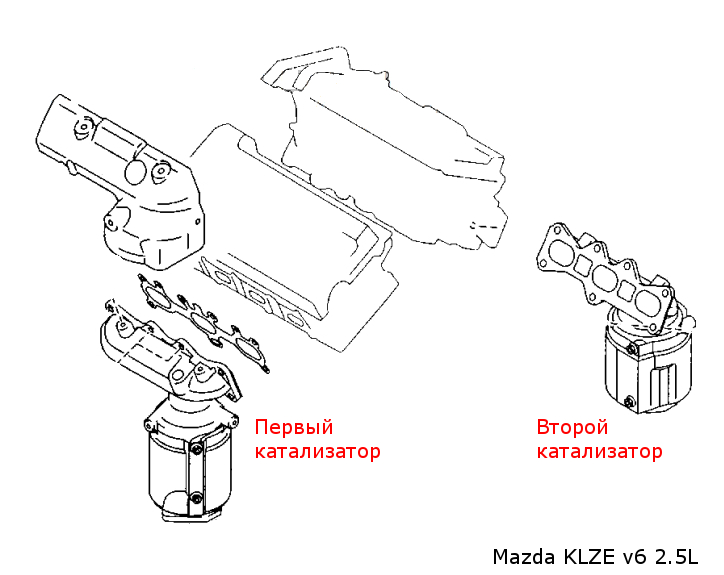 Первый катализатор

Второй катализатор

Mazda KLZE v6 2.5L